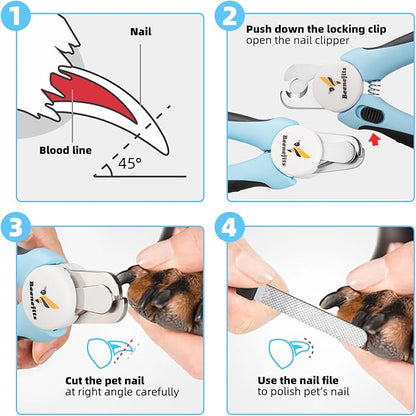 1

Nail

Blood line

45°

2

Push down the locking clip
open the nail clipper

Beenefits

Beenefits

3

Beenefits

Cut the pet nail
at right angle carefully

4

Use the nail file
to polish pet's nail