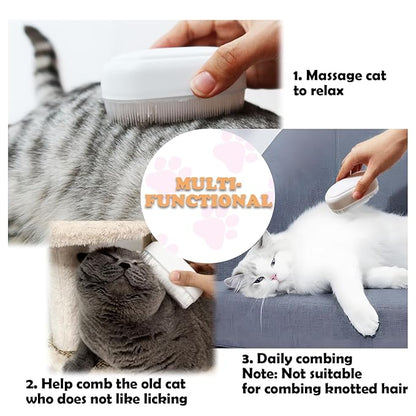 1. Massage cat to relax

MULTI-FUNCTIONAL

2. Help comb the old cat who does not like licking

3. Daily combing
Note: Not suitable for combing knotted hair