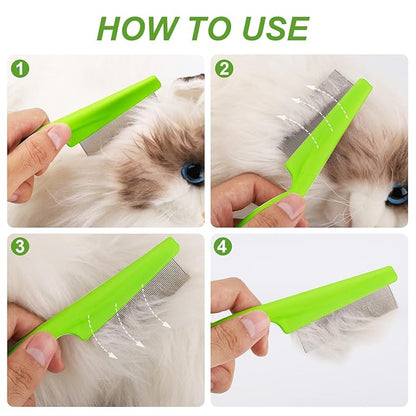 HOW TO USE

1

2

3

4