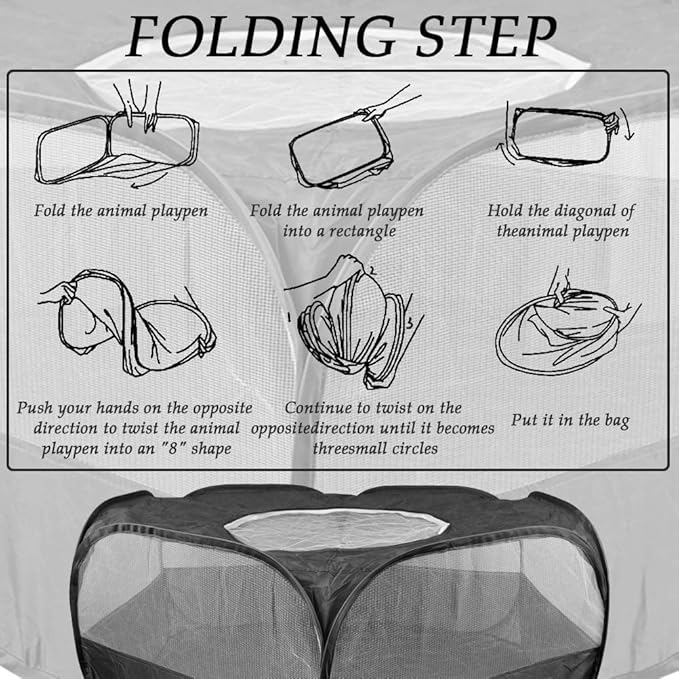 FOLDING STEP

Fold the animal playpen

Fold the animal playpen into a rectangle

Hold the diagonal of theanimal playpen

1 2 3

Push your hands on the opposite direction to twist the animal playpen into an "8" shape

Continue to twist on the oppositedirection until it becomes threesmall circles

Put it in the bag