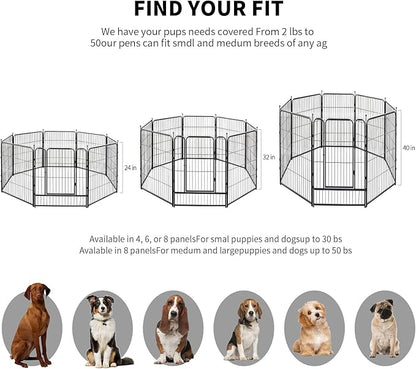 FIND YOUR FIT

We have your pups needs covered From 2 lbs to 50our pens can fit smdl and medum breeds of any ag

24 in

32 in

40 in

Available in 4, 6, or 8 panelsFor smal puppies and dogsup to 30 bs
Avalable in 8 panelsFor medum and largepuppies and dogs up to 50 bs