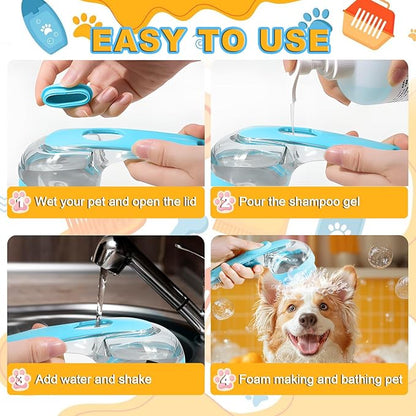 EASY TO USE

1 Wet your pet and open the lid

2 Pour the shampoo gel

3 Add water and shake

4 Foam making and bathing pet