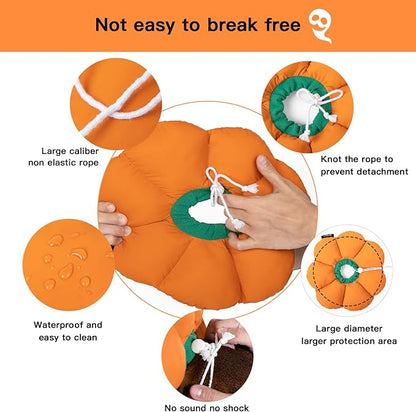 Not easy to break free

Large caliber non elastic rope

Knot the rope to prevent detachment

Waterproof and easy to clean

Large diameter larger protection area

No sound no shock