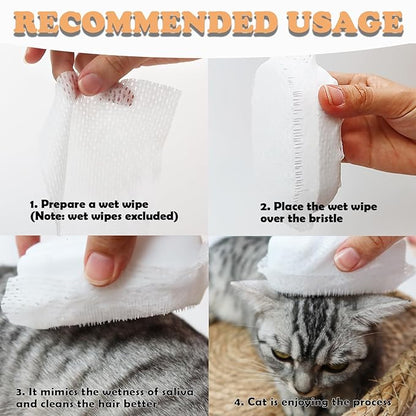 RECOMMENDED USAGE

1. Prepare a wet wipe
(Note: wet wipes excluded)

2. Place the wet wipe
over the bristle

3. It mimics the wetness of saliva
and cleans the hair better

4. Cat is enjoying the process