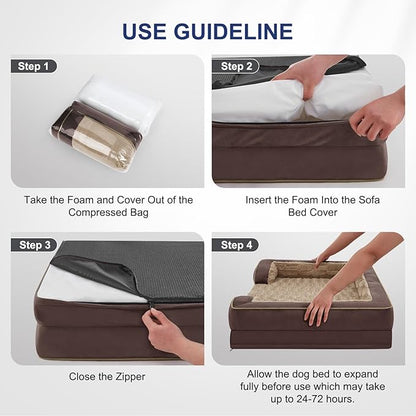 USE GUIDELINE

Step 1

Take the Foam and Cover Out of the Compressed Bag

Step 2

Insert the Foam Into the Sofa Bed Cover

Step 3

Close the Zipper

Step 4

Allow the dog bed to expand fully before use which may take up to 24-72 hours.