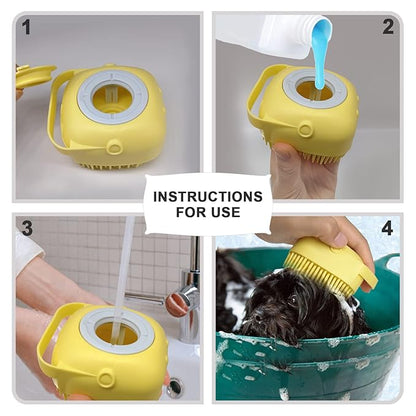 1

2

INSTRUCTIONS FOR USE

3

4