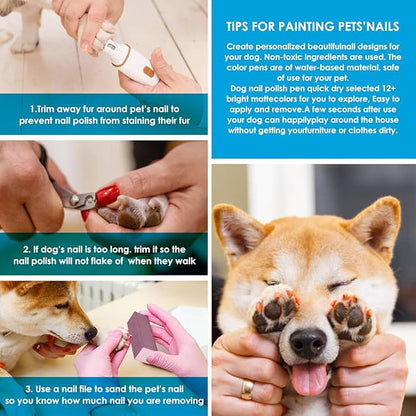 1.Trim away fur around pet's nail to prevent nail polish from staining their fur

2. If dog's nail is too long. trim it so the nail polish will not flake of  when they walk

3. Use a nail file to sand the pet's nail so you know how much nail you are removing

TIPS FOR PAINTING PETS'NAILS

Create personalized beautifulnail designs for your dog. Non-toxic ingredients are used. The color pens are of water-based material, safe of use for your pet.
Dog nail polish pen quick dry selected 12+ bright mattecolors for you to explore, Easy to apply and remove.A few seconds after use your dog can happilyplay around the house without getting yourfurniture or clothes dirty.