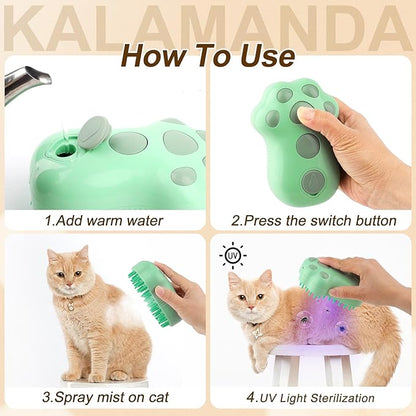 KALAMANDA

How To Use

1.Add warm water

2.Press the switch button

3.Spray mist on cat

UV

4.UV Light Sterilization