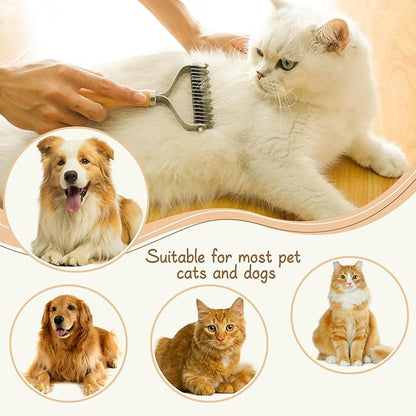 Suitable for most pet cats and dogs