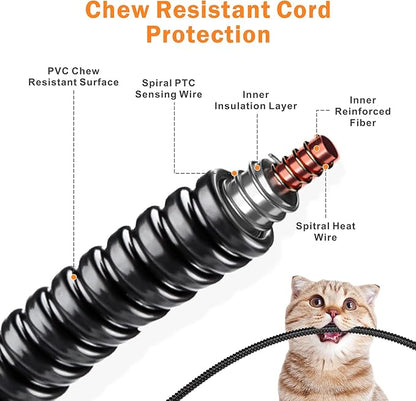 Chew Resistant Cord Protection

PVC Chew Resistant Surface

Spiral PTC Sensing Wire

Inner Insulation Layer

Inner Reinforced Fiber

Spitral Heat Wire