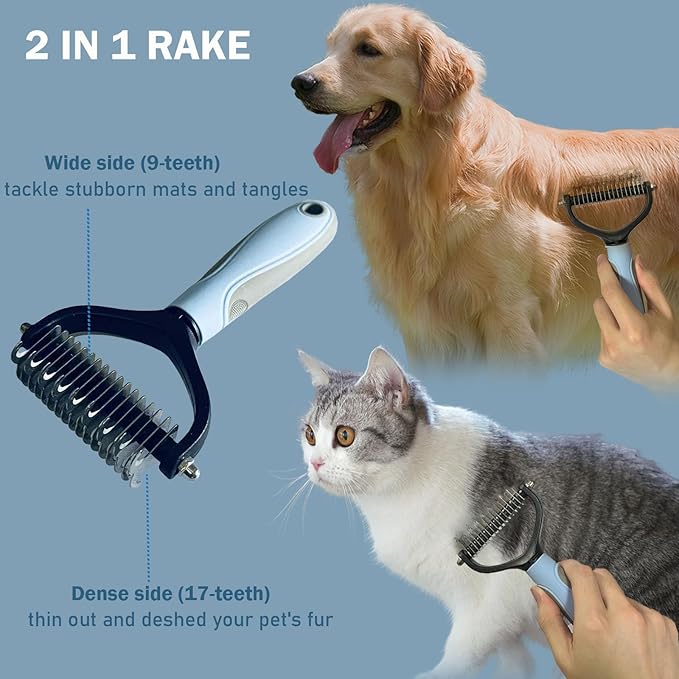 2 IN 1 RAKE

Wide side (9-teeth)
tackle stubborn mats and tangles

Dense side (17-teeth)
thin out and deshed your pet's fur