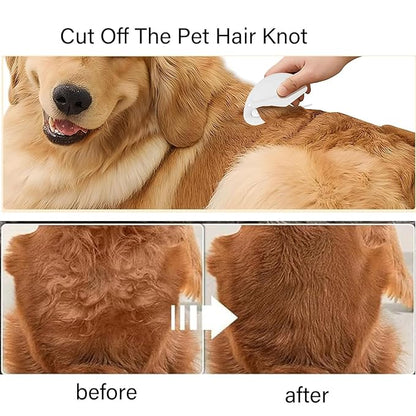 Cut Off The Pet Hair Knot

before

after