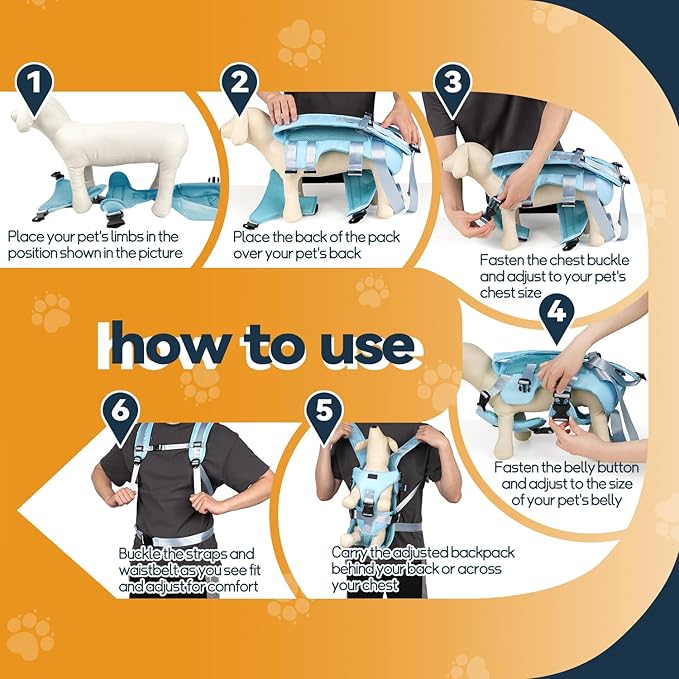 1

Place your pet's limbs in the position shown in the picture

2

Place the back of the pack over your pet's back

3

Fasten the chest buckle and adjust to your pet's chest size

how to use

4

Fasten the belly button and adjust to the size of your pet's belly

5

Carry the adjusted backpack behind your back or across your chest

6

Buckle the straps and waistbelt as you see fit and adjust for comfort