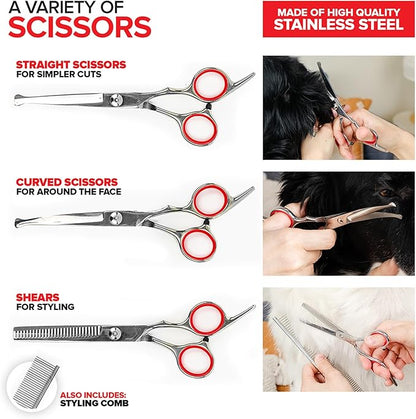 A VARIETY OF
SCISSORS

MADE OF HIGH QUALITY
STAINLESS STEEL

STRAIGHT SCISSORS
FOR SIMPLER CUTS

CURVED SCISSORS
FOR AROUND THE FACE

SHEARS
FOR STYLING

ALSO INCLUDES:
STYLING COMB