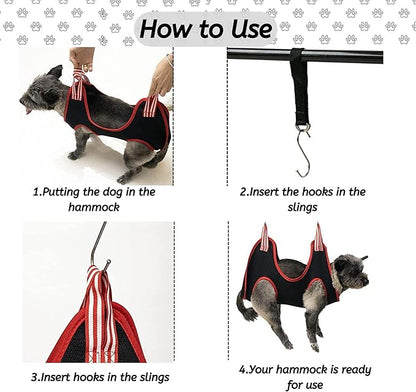 How to Use

1.Putting the dog in the hammock

2.Insert the hooks in the slings

3.Insert hooks in the slings

4.Your hammock is ready for use