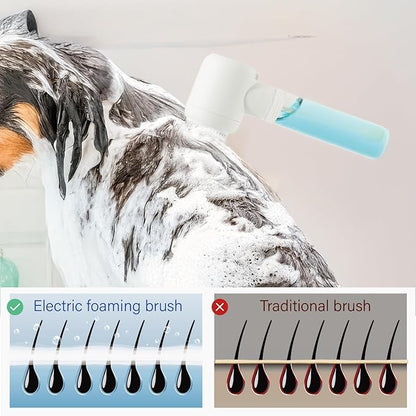 Electric foaming brush

Traditional brush