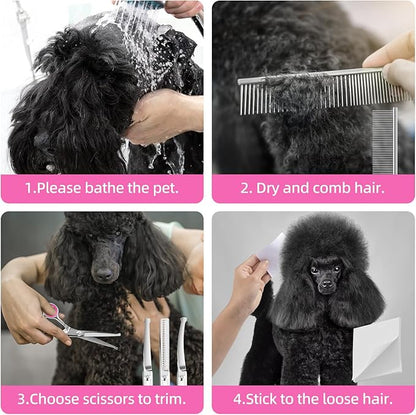 1.Please bathe the pet.

2. Dry and comb hair.

3.Choose scissors to trim.

4.Stick to the loose hair.