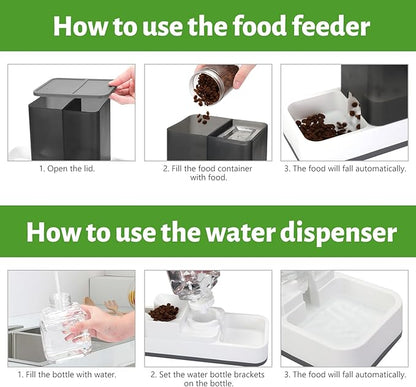 How to use the food feeder

1. Open the lid.

2. Fill the food container with food.

3. The food will fall automatically.

How to use the water dispenser

1. Fill the bottle with water.

2. Set the water bottle brackets on the bottle.

3. The food will fall automatically.