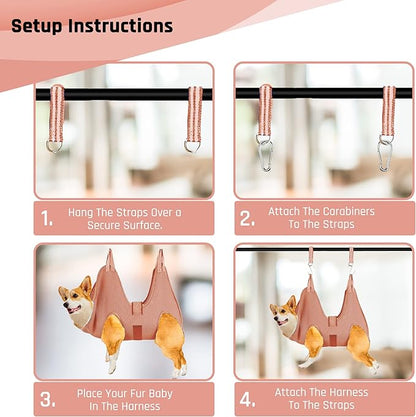 Setup Instructions

1. Hang The Straps Over a Secure Surface.

2. Attach The Carabiners To The Straps

3. Place Your Fur Baby In The Harness

4. Attach The Harness To The Straps