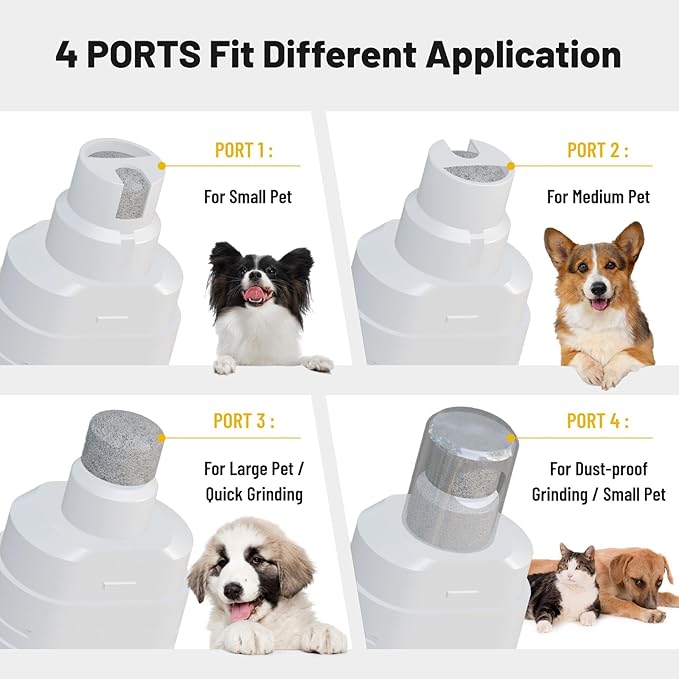 4 PORTS Fit Different Application

PORT 1 :

For Small Pet

PORT 2 :

For Medium Pet

PORT 3 :

For Large Pet / Quick Grinding

PORT 4 :

For Dust-proof Grinding / Small Pet