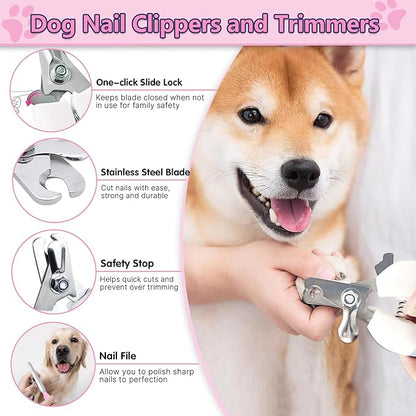 Dog Nail Clippers and Trimmers

One-click Slide Lock
Keeps blade closed when not in use for family safety

Stainless Steel Blade
Cut nails with ease, strong and durable

Safety Stop
Helps quick cuts and prevent over trimming

Nail File
Allow you to polish sharp nails to perfection