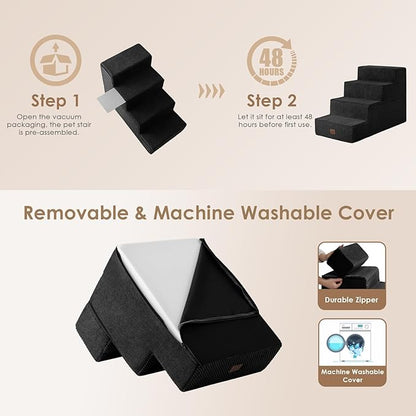 Step 1
Open the vacuum packaging, the pet stair is pre-assembled.

48 HOURS

Step 2
Let it sit for at least 48 hours before first use.

Removable & Machine Washable Cover

Durable Zipper

Machine Washable Cover