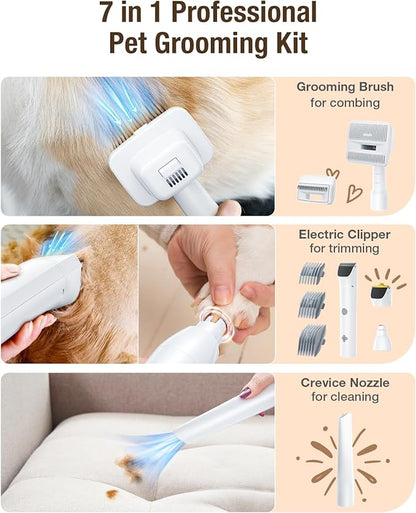 7 in 1 Professional Pet Grooming Kit

Grooming Brush
for combing

Electric Clipper
for trimming

Crevice Nozzle
for cleaning