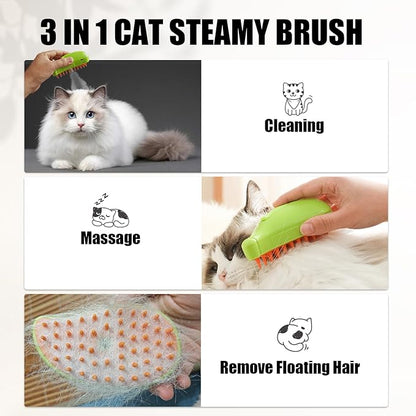 3 IN 1 CAT STEAMY BRUSH

Cleaning

zzz

Massage

Remove Floating Hair