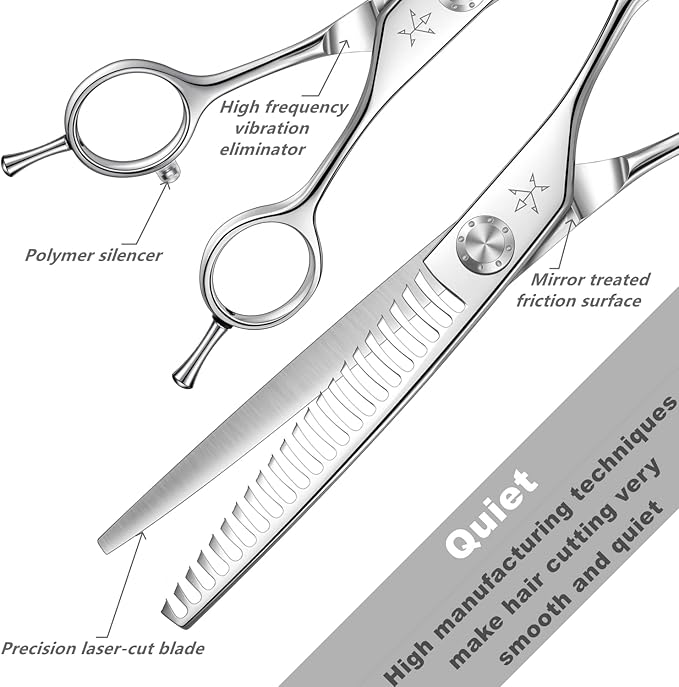 High frequency vibration eliminator

Polymer silencer

Mirror treated friction surface

Precision laser-cut blade

Quiet

High manufacturing techniques make hair cutting very smooth and quiet