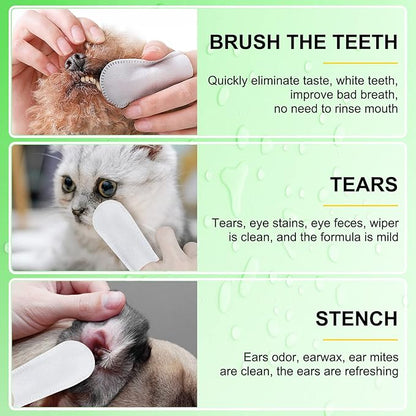 BRUSH THE TEETH

Quickly eliminate taste, white teeth, improve bad breath, no need to rinse mouth

TEARS

Tears, eye stains, eye feces, wiper is clean, and the formula is mild

STENCH

Ears odor, earwax, ear mites are clean, the ears are refreshing