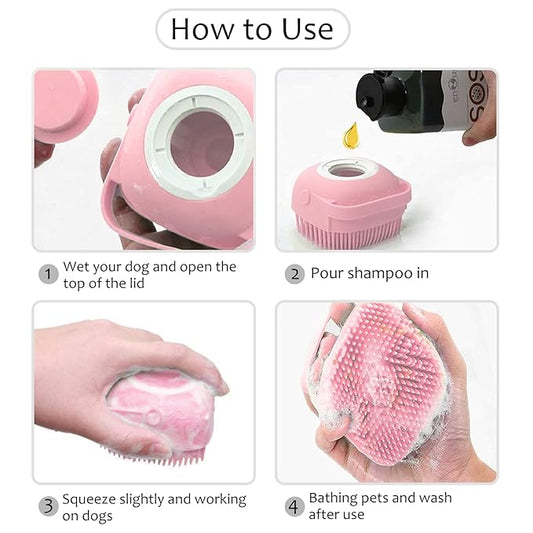 How to Use

SOS

1 Wet your dog and open the top of the lid

2 Pour shampoo in

3 Squeeze slightly and working on dogs

4 Bathing pets and wash after use