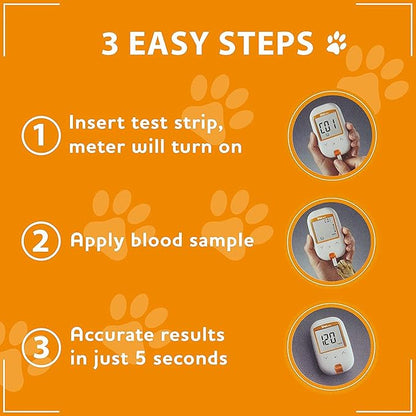 3 EASY STEPS

1 Insert test strip, meter will turn on

C01

2 Apply blood sample

3 Accurate results in just 5 seconds

120