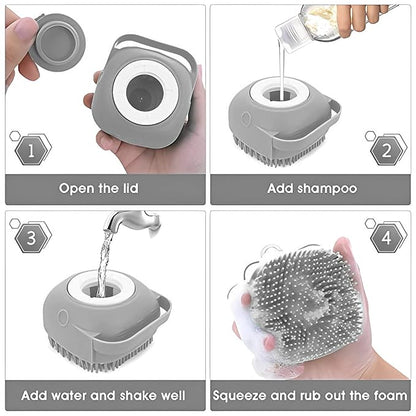 1

Open the lid

2

Add shampoo

3

Add water and shake well

4

Squeeze and rub out the foam