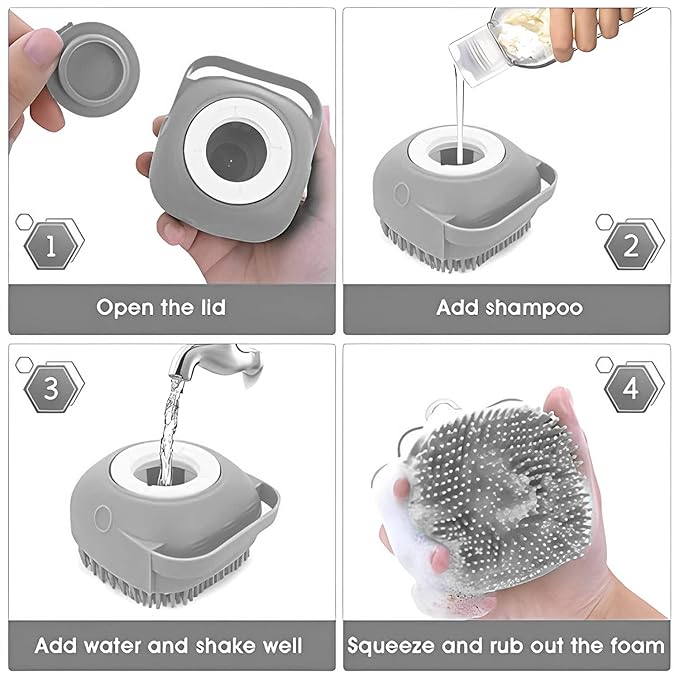 1

Open the lid

2

Add shampoo

3

Add water and shake well

4

Squeeze and rub out the foam