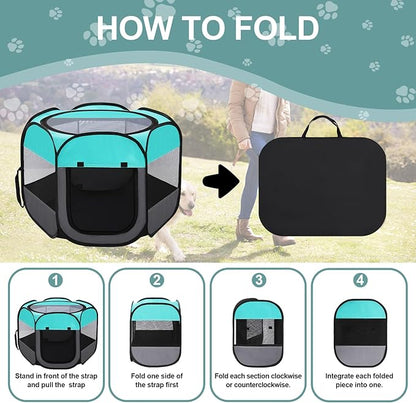 HOW TO FOLD

1
Stand in front of the strap and pull the strap

2
Fold one side of the strap first

3
Fold each section clockwise or counterclockwise.

4
Integrate each folded piece into one.