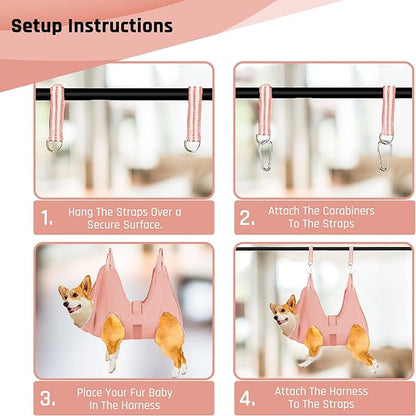 Setup Instructions

1. Hang The Straps Over a Secure Surface.

2. Attach The Carabiners To The Straps

3. Place Your Fur Baby In The Harness

4. Attach The Harness To The Straps