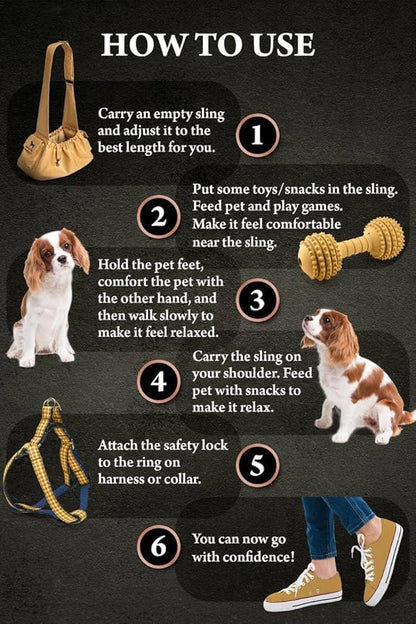 HOW TO USE

Carry an empty sling and adjust it to the best length for you.

1

2

Put some toys/snacks in the sling. Feed pet and play games. Make it feel comfortable near the sling.

Hold the pet feet, comfort the pet with the other hand, and then walk slowly to make it feel relaxed.

3

4

Carry the sling on your shoulder. Feed pet with snacks to make it relax.

Attach the safety lock to the ring on harness or collar.

5

6

You can now go with confidence!