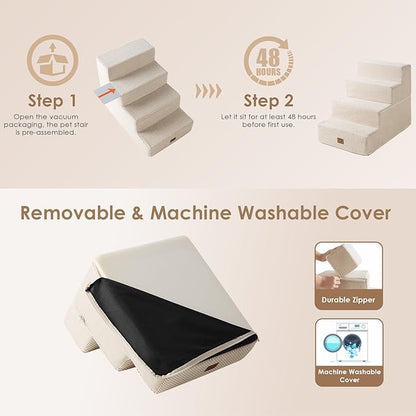 Step 1

Open the vacuum packaging, the pet stair is pre-assembled.

48 HOURS

Step 2

Let it sit for at least 48 hours before first use.

Removable & Machine Washable Cover

Durable Zipper

Machine Washable Cover