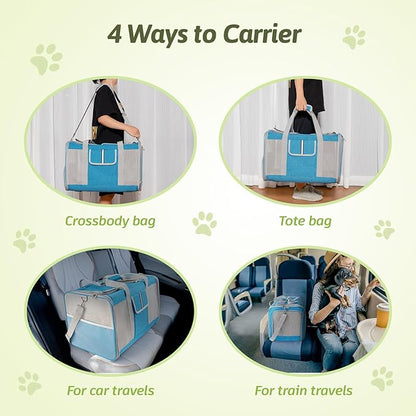 4 Ways to Carrier

Crossbody bag

Tote bag

For car travels

For train travels