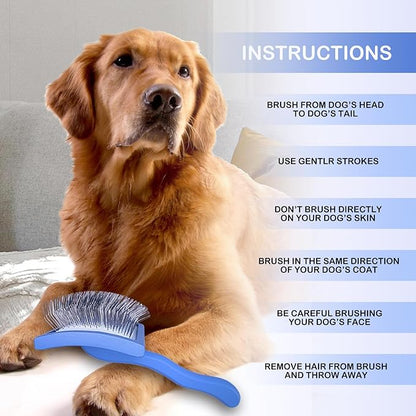 INSTRUCTIONS

BRUSH FROM DOG'S HEAD TO DOG'S TAIL

USE GENTLR STROKES

DON'T BRUSH DIRECTLY ON YOUR DOG'S SKIN

BRUSH IN THE SAME DIRECTION OF YOUR DOG'S COAT

BE CAREFUL BRUSHING YOUR DOG'S FACE

REMOVE HAIR FROM BRUSH AND THROW AWAY