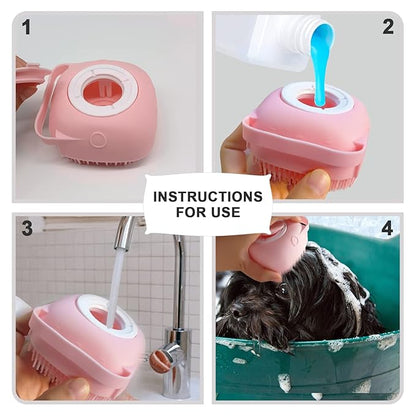 1

2

INSTRUCTIONS FOR USE

3

4