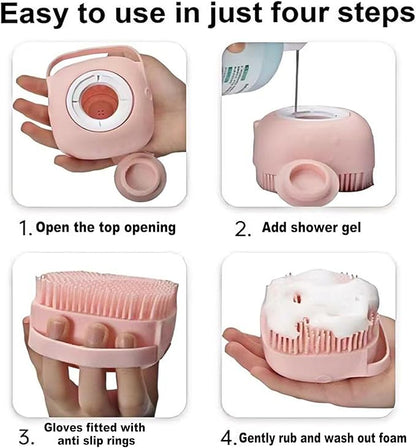 Easy to use in just four steps

1. Open the top opening

2. Add shower gel

3. Gloves fitted with anti slip rings

4. Gently rub and wash out foam