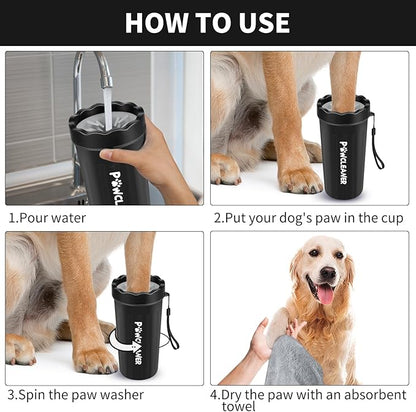 HOW TO USE

PAWCL

1.Pour water

PAWCLEANER

2.Put your dog's paw in the cup

PAWCLEANER

3.Spin the paw washer

4.Dry the paw with an absorbent towel