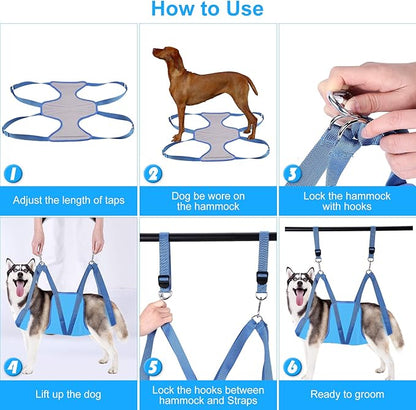 How to Use

1
Adjust the length of taps

2
Dog be wore on the hammock

3
Lock the hammock with hooks

4
Lift up the dog

5
Lock the hooks between hammock and Straps

6
Ready to groom