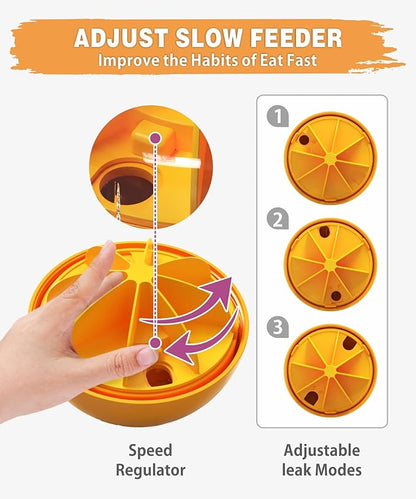 ADJUST SLOW FEEDER
Improve the Habits of Eat Fast

1

2

3

Speed Regulator

Adjustable leak Modes