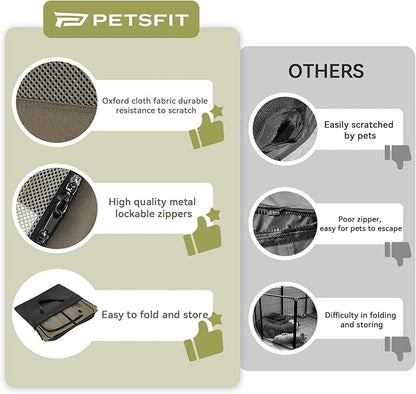 PETSFIT

Oxford cloth fabric durable resistance to scratch

High quality metal lockable zippers

Easy to fold and store

OTHERS

Easily scratched by pets

Poor zipper, easy for pets to escape

Difficulty in folding and storing