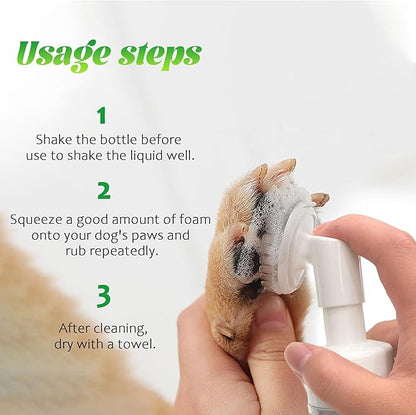 Usage steps

1
Shake the bottle before use to shake the liquid well.

2
Squeeze a good amount of foam onto your dog's paws and rub repeatedly.

3
After cleaning, dry with a towel.