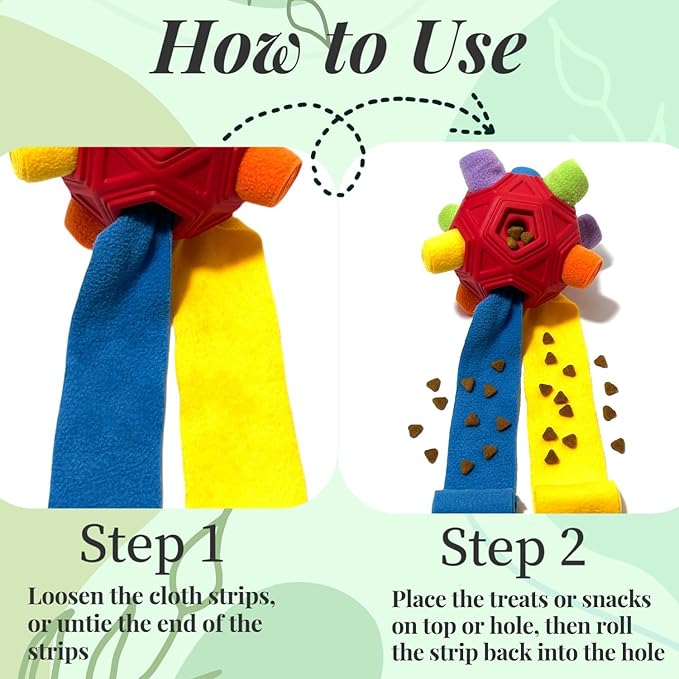 How to Use

Step 1

Loosen the cloth strips, or untie the end of the strips

Step 2

Place the treats or snacks on top or hole, then roll the strip back into the hole