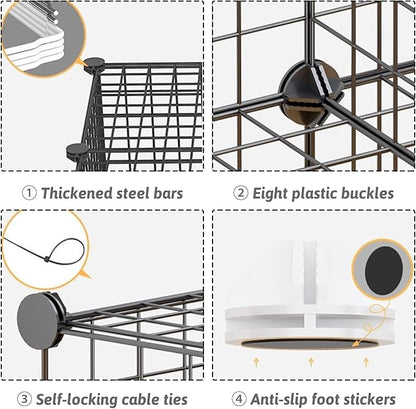 ① Thickened steel bars

② Eight plastic buckles

③ Self-locking cable ties

④ Anti-slip foot stickers