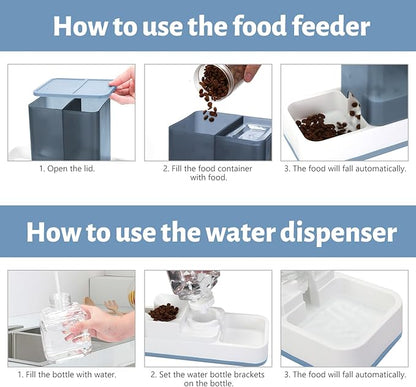 How to use the food feeder

1. Open the lid.

2. Fill the food container with food.

3. The food will fall automatically.

How to use the water dispenser

1. Fill the bottle with water.

2. Set the water bottle brackets on the bottle.

3. The food will fall automatically.